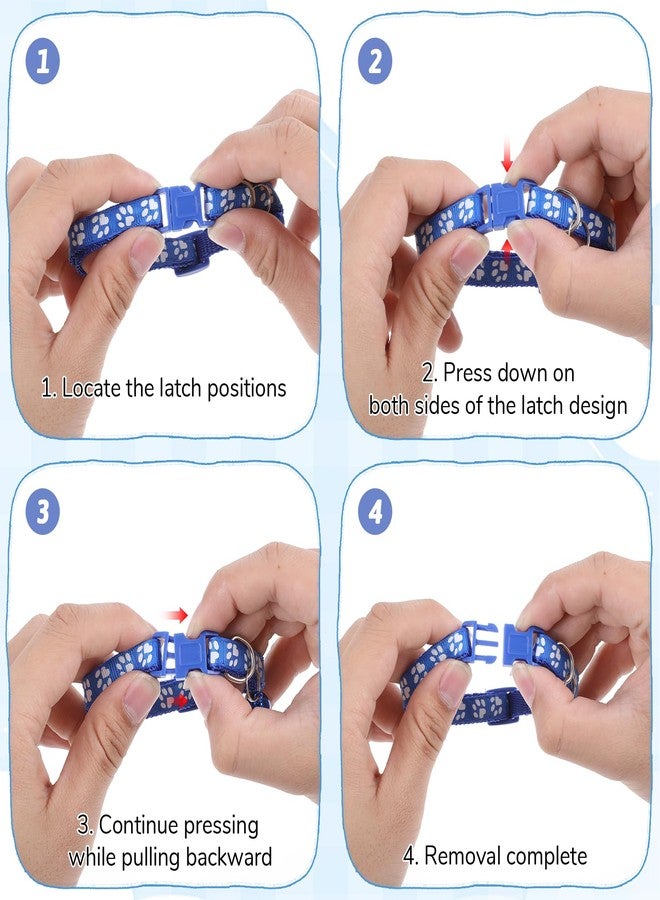 1

1. Locate the latch positions

2

2. Press down on both sides of the latch design

3

3. Continue pressing while pulling backward

4

4. Removal complete